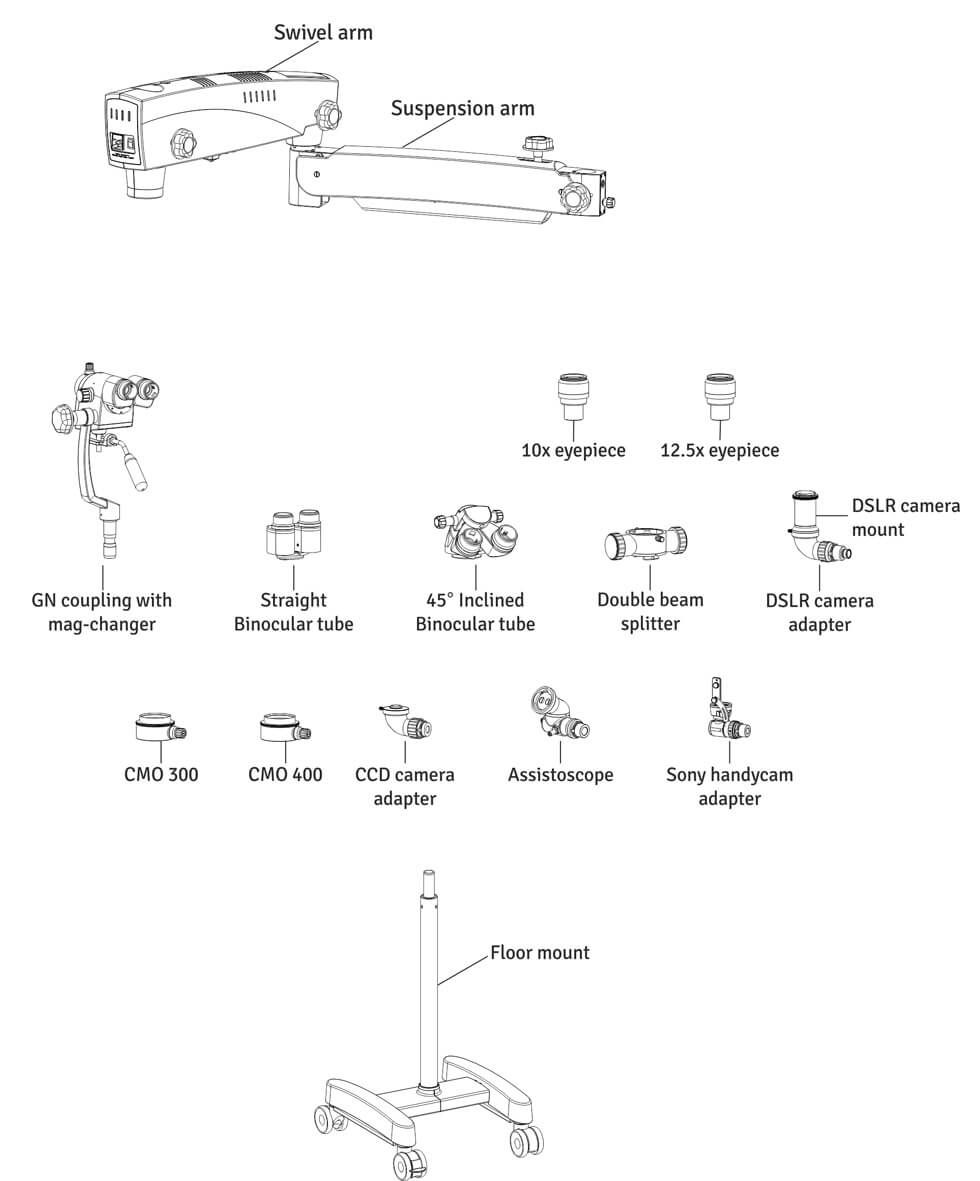 Swivel arm

Suspension arm

10x eyepiece

12.5x eyepiece

DSLR camera mount

GN coupling with mag-changer

Straight Binocular tube

45° Inclined Binocular tube

Double beam splitter

DSLR camera adapter

CMO 300

CMO 400

CCD camera adapter

Assistoscope

Sony handycam adapter

Floor mount